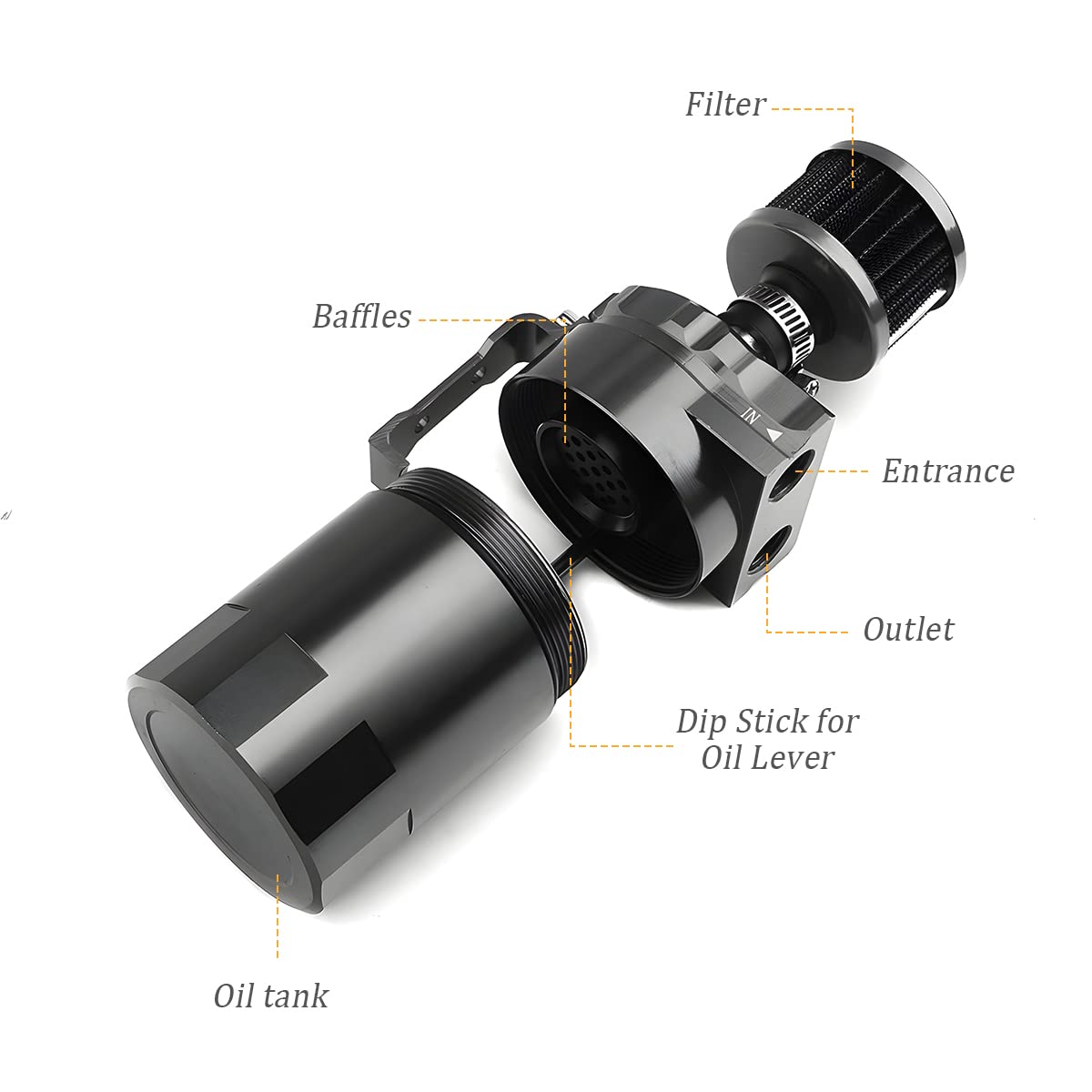 Filter

Baffles

IN

Entrance

Outlet

Dip Stick for Oil Lever

Oil tank